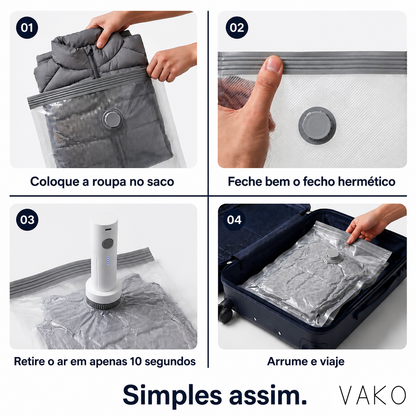 01

Coloque a roupa no saco

02

Feche bem o fecho hermético

03

Retire o ar em apenas 10 segundos

04

Arrume e viaje

Simples assim.

VAKO